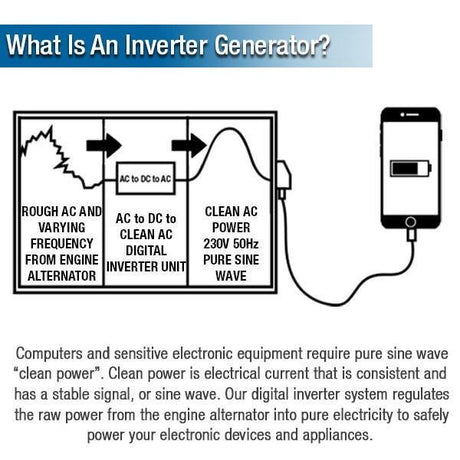 What Is An Inverter Generator?

AC to DC to AC

ROUGH AC AND VARYING FREQUENCY FROM ENGINE ALTERNATOR

AC to DC to CLEAN AC DIGITAL INVERTER UNIT

CLEAN AC POWER 230V 50Hz PURE SINE WAVE

Computers and sensitive electronic equipment require pure sine wave "clean power". Clean power is electrical current that is consistent and has a stable signal, or sine wave. Our digital inverter system regulates the raw power from the engine alternator into pure electricity to safely power your electronic devices and appliances.