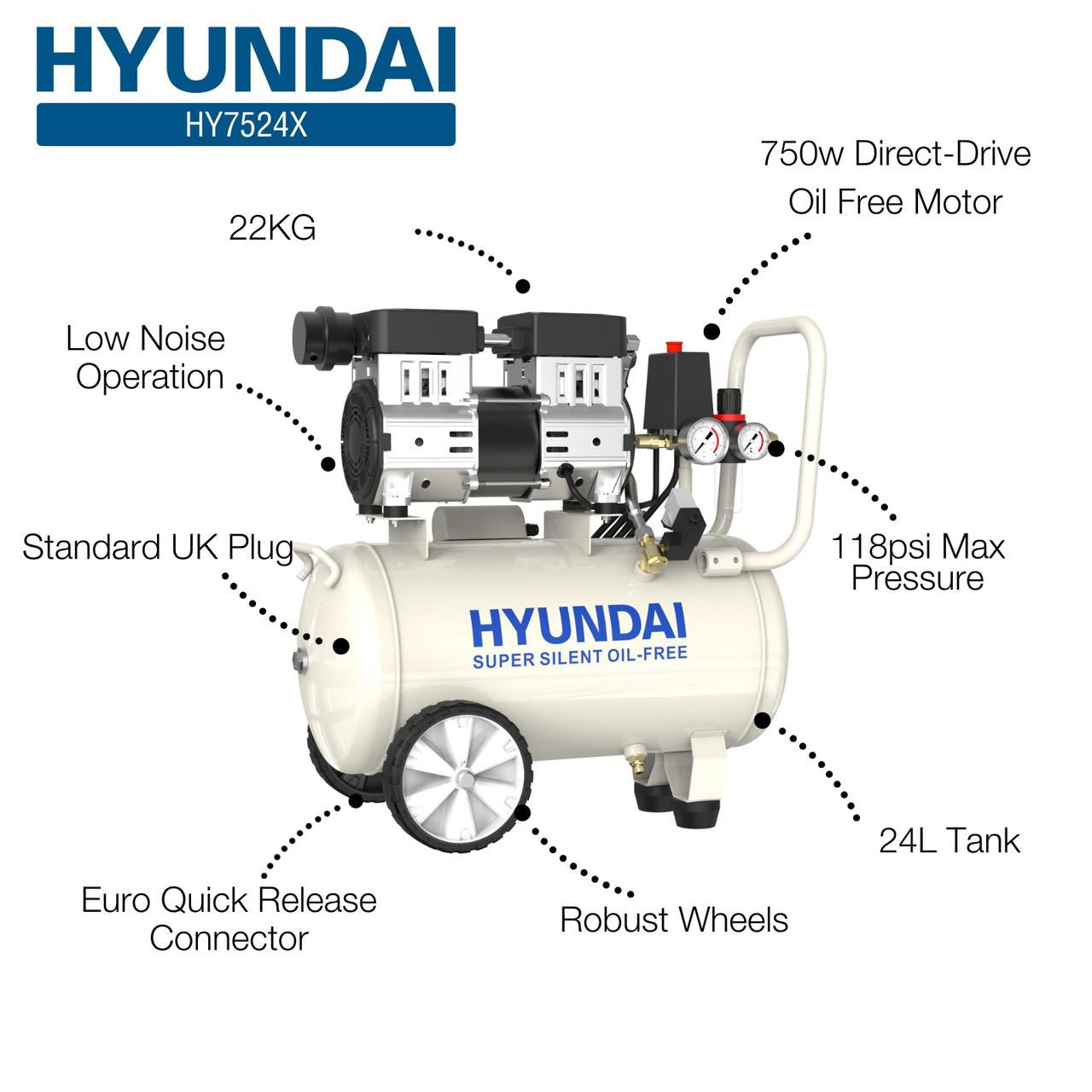 HYUNDAI
HY7524X

750w Direct-Drive
Oil Free Motor

22KG

Low Noise
Operation

Standard UK Plug

118psi Max
Pressure

HYUNDAI
SUPER SILENT OIL-FREE

24L Tank

Euro Quick Release
Connector

Robust Wheels