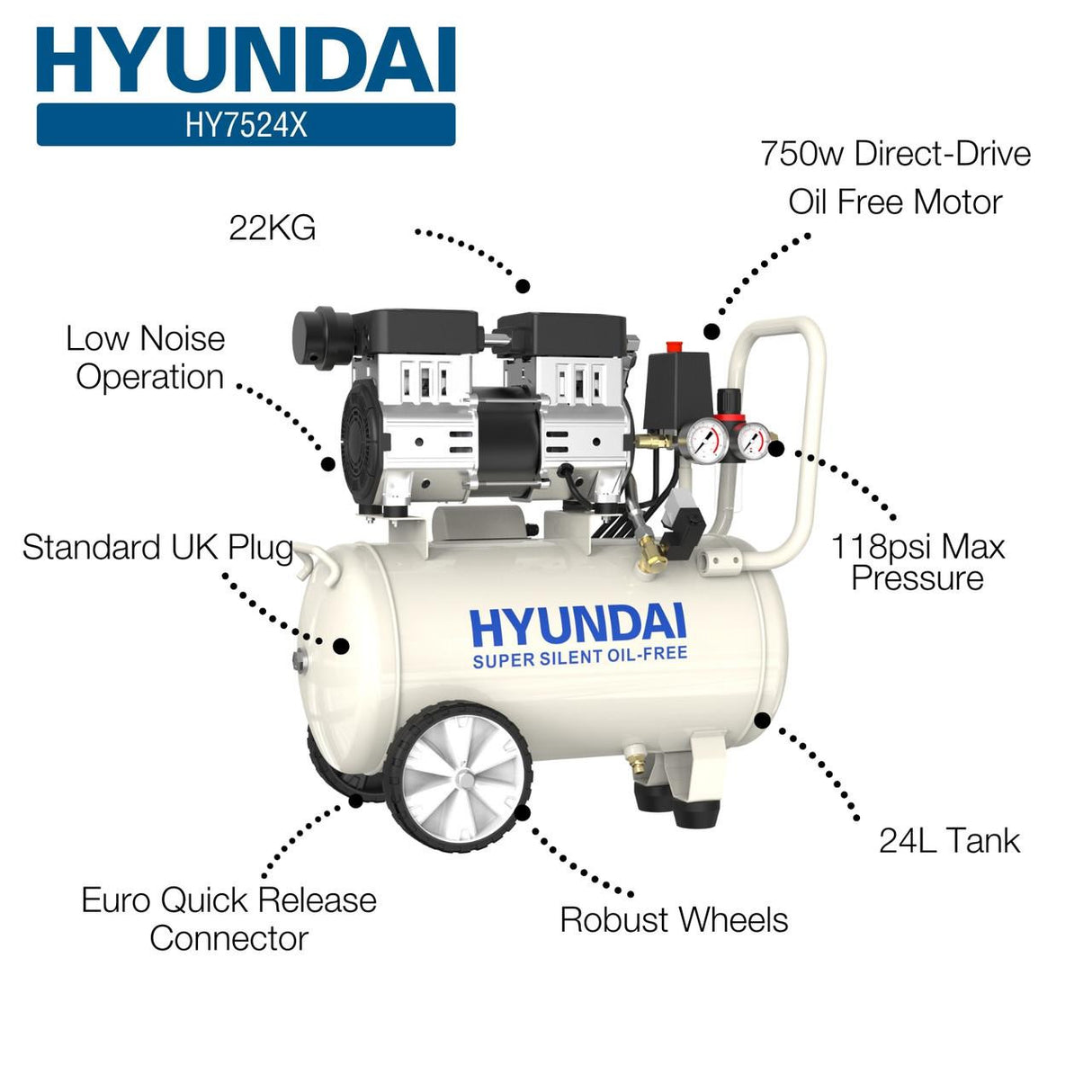 HYUNDAI

HY7524X

750w Direct-Drive Oil Free Motor

22KG

Low Noise Operation

Standard UK Plug

118psi Max Pressure

HYUNDAI
SUPER SILENT OIL-FREE

24L Tank

Euro Quick Release Connector

Robust Wheels