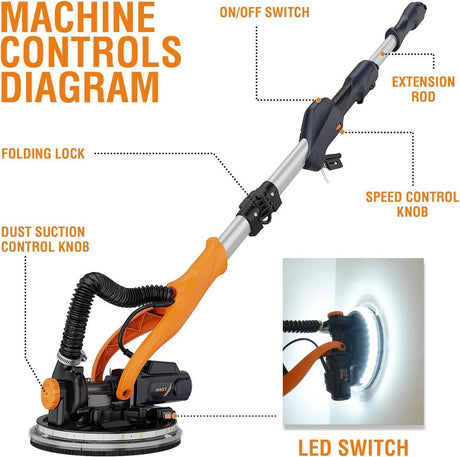 MACHINE CONTROLS DIAGRAM

ON/OFF SWITCH

EXTENSION ROD

FOLDING LOCK

SPEED CONTROL KNOB

DUST SUCTION CONTROL KNOB

LED SWITCH