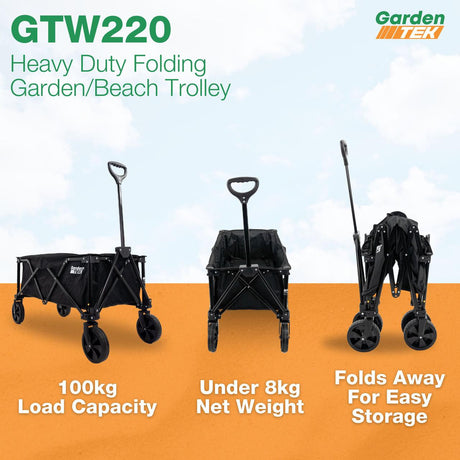 GTW220
Heavy Duty Folding Garden/Beach Trolley

Garden TEK

Garden TEK

100kg Load Capacity

Under 8kg Net Weight

Folds Away For Easy Storage