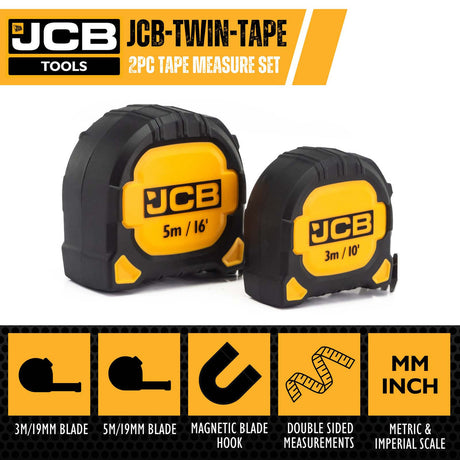 JCB
TOOLS
JCB-TWIN-TAPE
2PC TAPE MEASURE SET

JCB
5m / 16'

JCB
3m / 10'

3M/19MM BLADE

5M/19MM BLADE

MAGNETIC BLADE HOOK

DOUBLE SIDED MEASUREMENTS

MM
INCH
METRIC & IMPERIAL SCALE