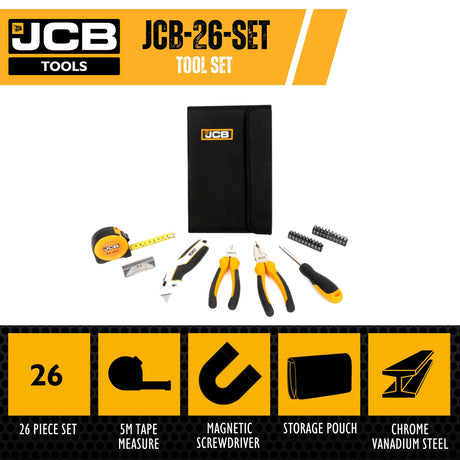 JCB
TOOLS

JCB-26-SET
TOOL SET

JCB

JCB

26

26 PIECE SET

5M TAPE MEASURE

MAGNETIC SCREWDRIVER

STORAGE POUCH

CHROME VANADIUM STEEL