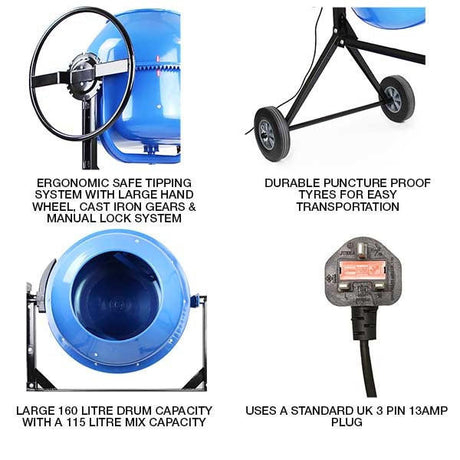 ERGONOMIC SAFE TIPPING SYSTEM WITH LARGE HAND WHEEL, CAST IRON GEARS & MANUAL LOCK SYSTEM

DURABLE PUNCTURE PROOF TYRES FOR EASY TRANSPORTATION

LARGE 160 LITRE DRUM CAPACITY WITH A 115 LITRE MIX CAPACITY

USES A STANDARD UK 3 PIN 13AMP PLUG